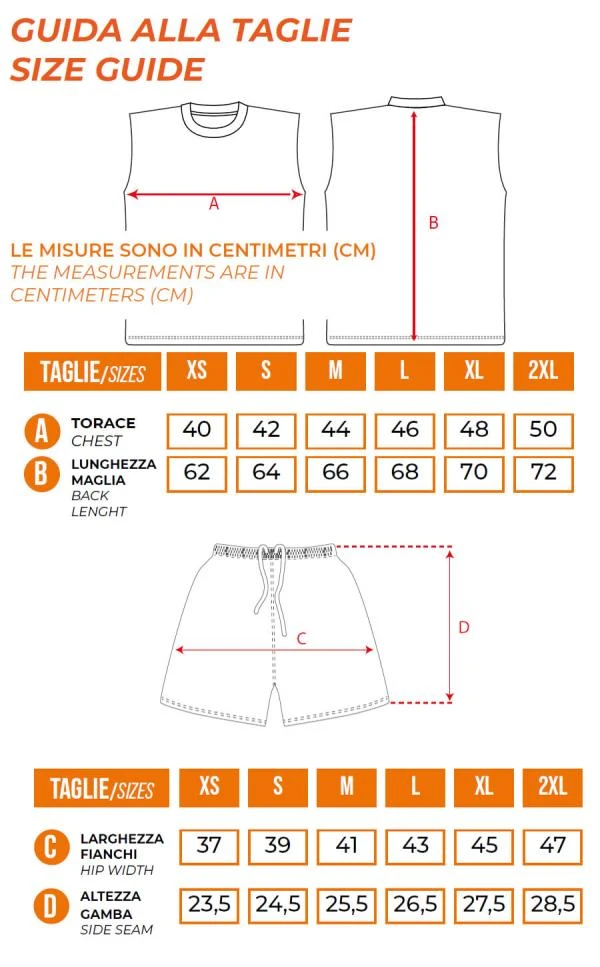 GUIDA ALLA TAGLIE
SIZE GUIDE

A

B

LE MISURE SONO IN CENTIMETRI (CM)
THE MEASUREMENTS ARE IN CENTIMETERS (CM)

| TAGLIE/SIZES | XS | S | M | L | XL | 2XL |
|---|---|---|---|---|---|---|
| A TORACE CHEST | 40 | 42 | 44 | 46 | 48 | 50 |
| B LUNGHEZZA MAGLIA BACK LENGHT | 62 | 64 | 66 | 68 | 70 | 72 |

C

D

| TAGLIE/SIZES | XS | S | M | L | XL | 2XL |
|---|---|---|---|---|---|---|
| C LARGHEZZA FIANCHI HIP WIDTH | 37 | 39 | 41 | 43 | 45 | 47 |
| D ALTEZZA GAMBA SIDE SEAM | 23,5 | 24,5 | 25,5 | 26,5 | 27,5 | 28,5 |